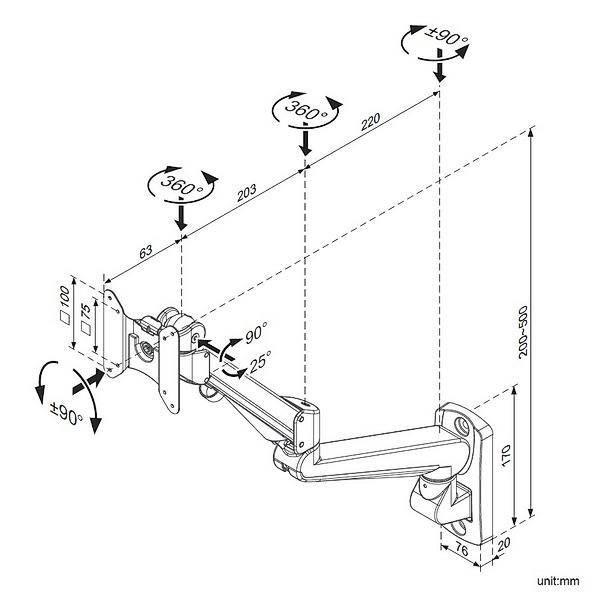 ±90°

360°

220

360°

203

63

□100
□75

90°
25°

±90°

200~500

170

76
20

unit:mm