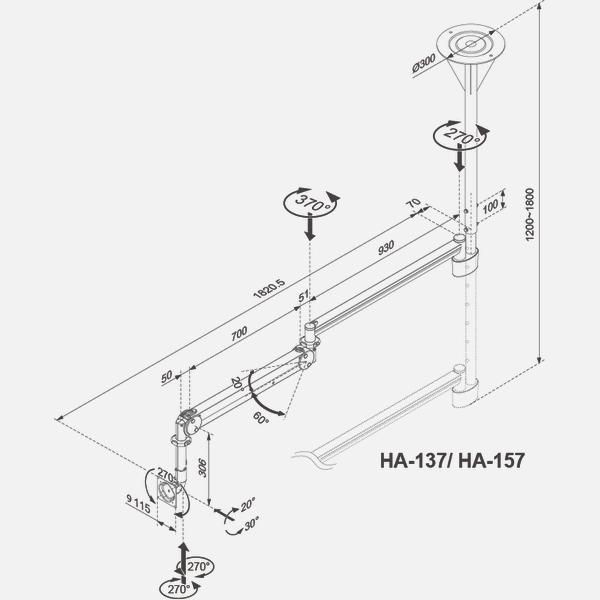 Ø300
270°
1200~1800
100
70
370°
930
1820.5
51
700
50
20°
60°
306
270°
9 115
20°
30°
270°
270°
HA-137/ HA-157