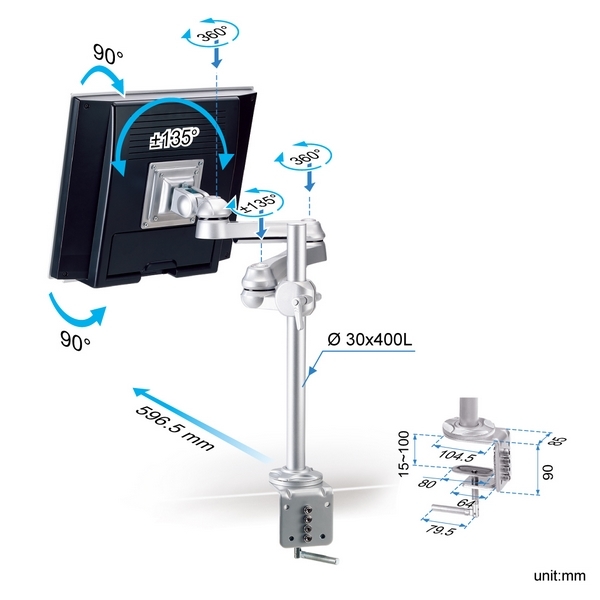 90°

360°

±135°

360°

±135°

90°

Ø 30x400L

596.5 mm

15~100

104.5

85

90

80

64

79.5

unit:mm